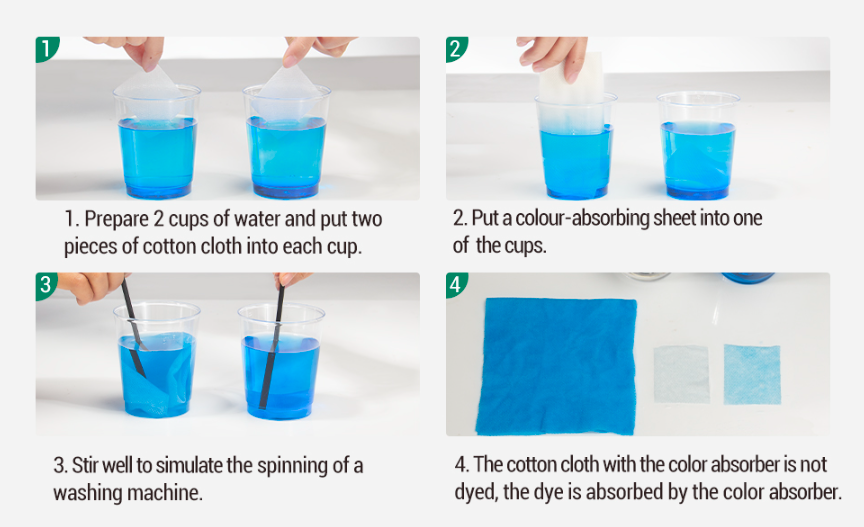 1

1. Prepare 2 cups of water and put two pieces of cotton cloth into each cup.

2

2. Put a colour-absorbing sheet into one of the cups.

3

3. Stir well to simulate the spinning of a washing machine.

4

4. The cotton cloth with the color absorber is not dyed, the dye is absorbed by the color absorber.