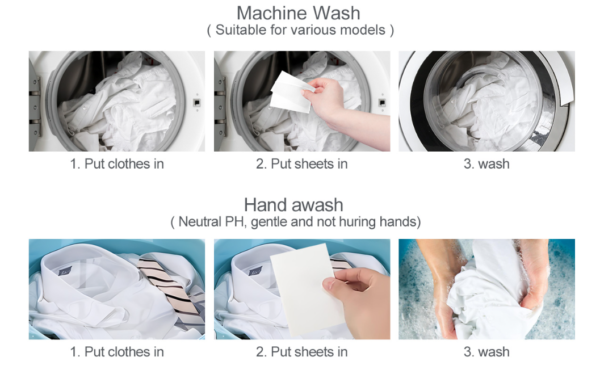 Machine Wash
( Suitable for various models )

1. Put clothes in

2. Put sheets in

3. wash

Hand awash
( Neutral PH, gentle and not huring hands)

1. Put clothes in

2. Put sheets in

3. wash