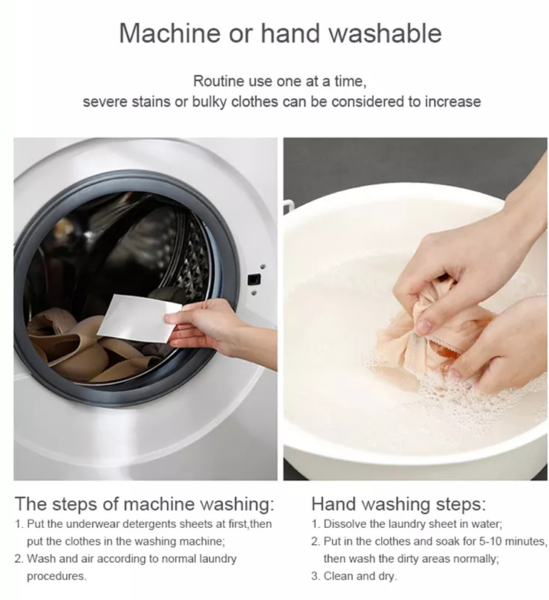 Machine or hand washable

Routine use one at a time,
severe stains or bulky clothes can be considered to increase

The steps of machine washing:
1. Put the underwear detergents sheets at first,then put the clothes in the washing machine;
2. Wash and air according to normal laundry procedures.

Hand washing steps:
1. Dissolve the laundry sheet in water;
2. Put in the clothes and soak for 5-10 minutes, then wash the dirty areas normally;
3. Clean and dry.