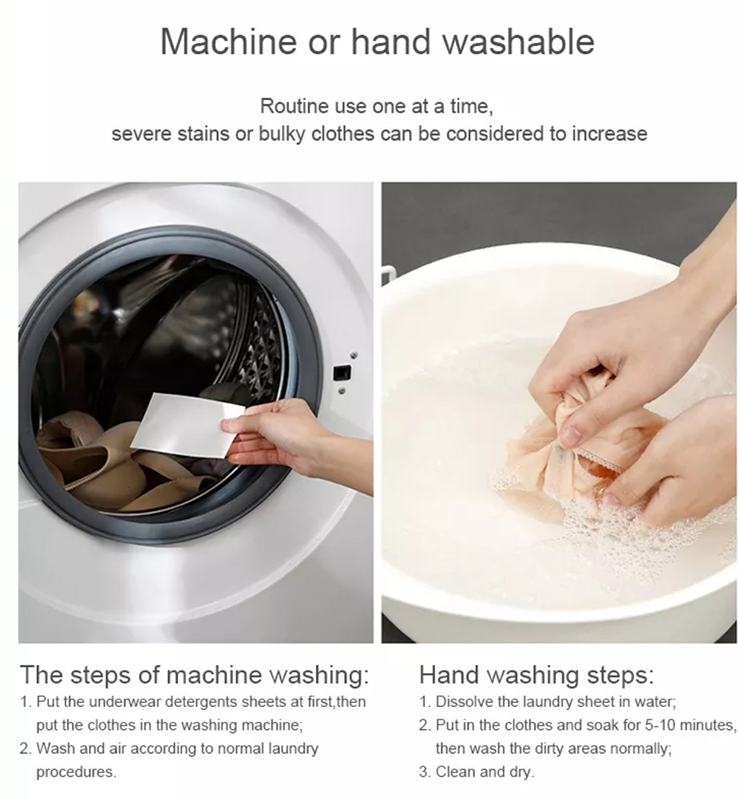 Machine or hand washable

Routine use one at a time,
severe stains or bulky clothes can be considered to increase

The steps of machine washing:
1. Put the underwear detergents sheets at first,then put the clothes in the washing machine;
2. Wash and air according to normal laundry procedures.

Hand washing steps:
1. Dissolve the laundry sheet in water;
2. Put in the clothes and soak for 5-10 minutes, then wash the dirty areas normally;
3. Clean and dry.